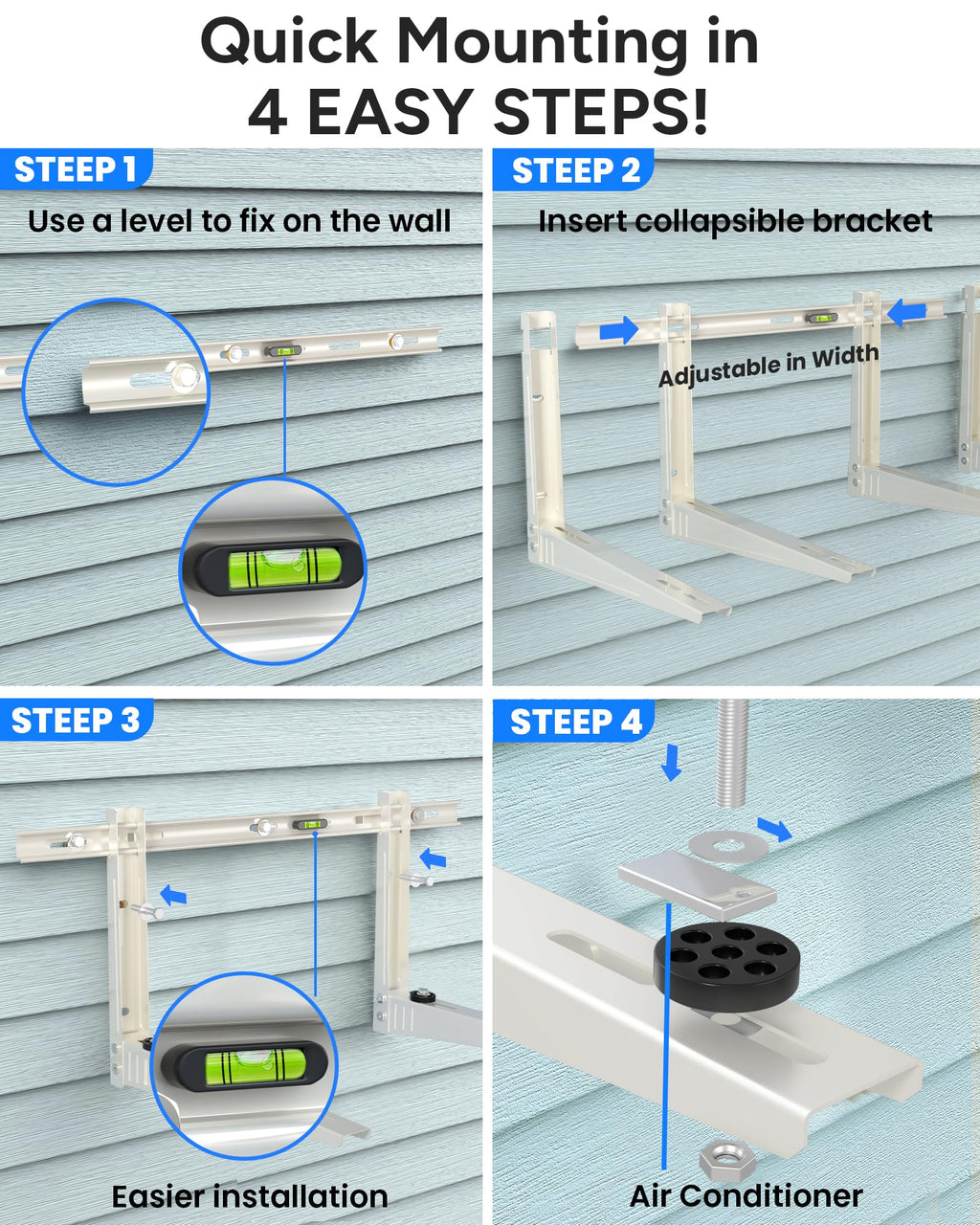 Quick Mounting in
4 EASY STEPS!

STEEP 1

Use a level to fix on the wall

STEEP 2

Insert collapsible bracket

Adjustable in Width

STEEP 3

Easier installation

STEEP 4

Air Conditioner